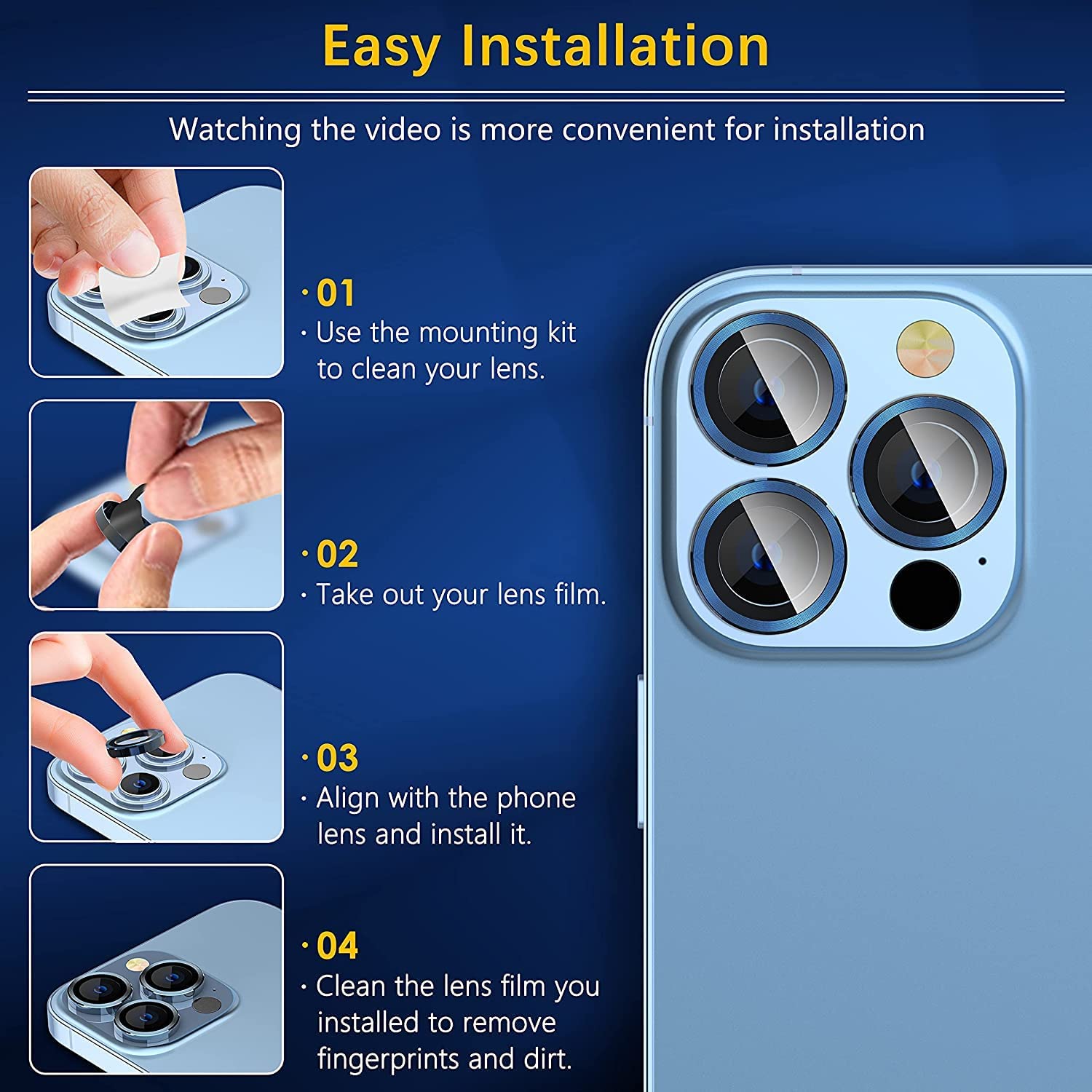 Easy Installation

Watching the video is more convenient for installation

· 01
· Use the mounting kit to clean your lens.

· 02
· Take out your lens film.

· 03
· Align with the phone lens and install it.

· 04
· Clean the lens film you installed to remove fingerprints and dirt.