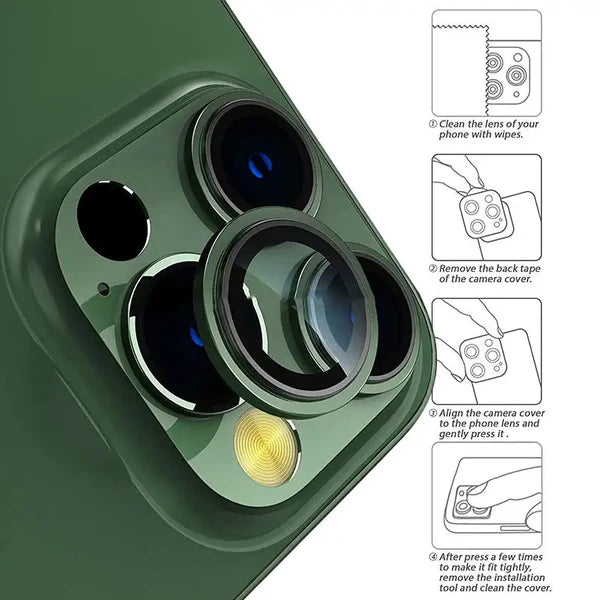 ① Clean the lens of your phone with wipes.

② Remove the back tape of the camera cover.

③ Align the camera cover to the phone lens and gently press it .

④ After press a few times to make it fit tightly, remove the installation tool and clean the cover.