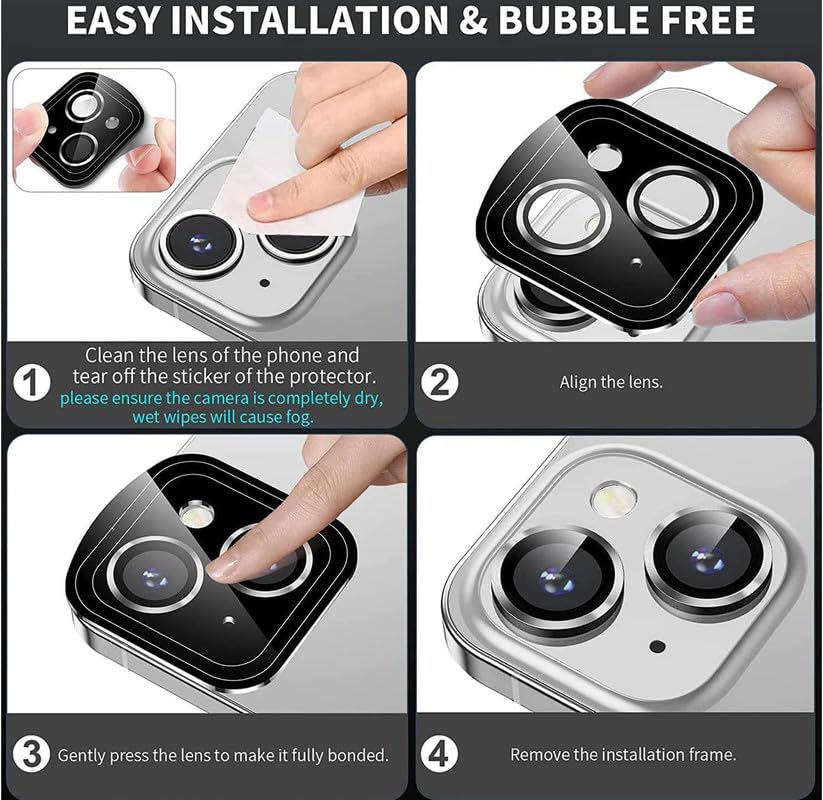 EASY INSTALLATION & BUBBLE FREE

1 Clean the lens of the phone and tear off the sticker of the protector. please ensure the camera is completely dry, wet wipes will cause fog.

2 Align the lens.

3 Gently press the lens to make it fully bonded.

4 Remove the installation frame.