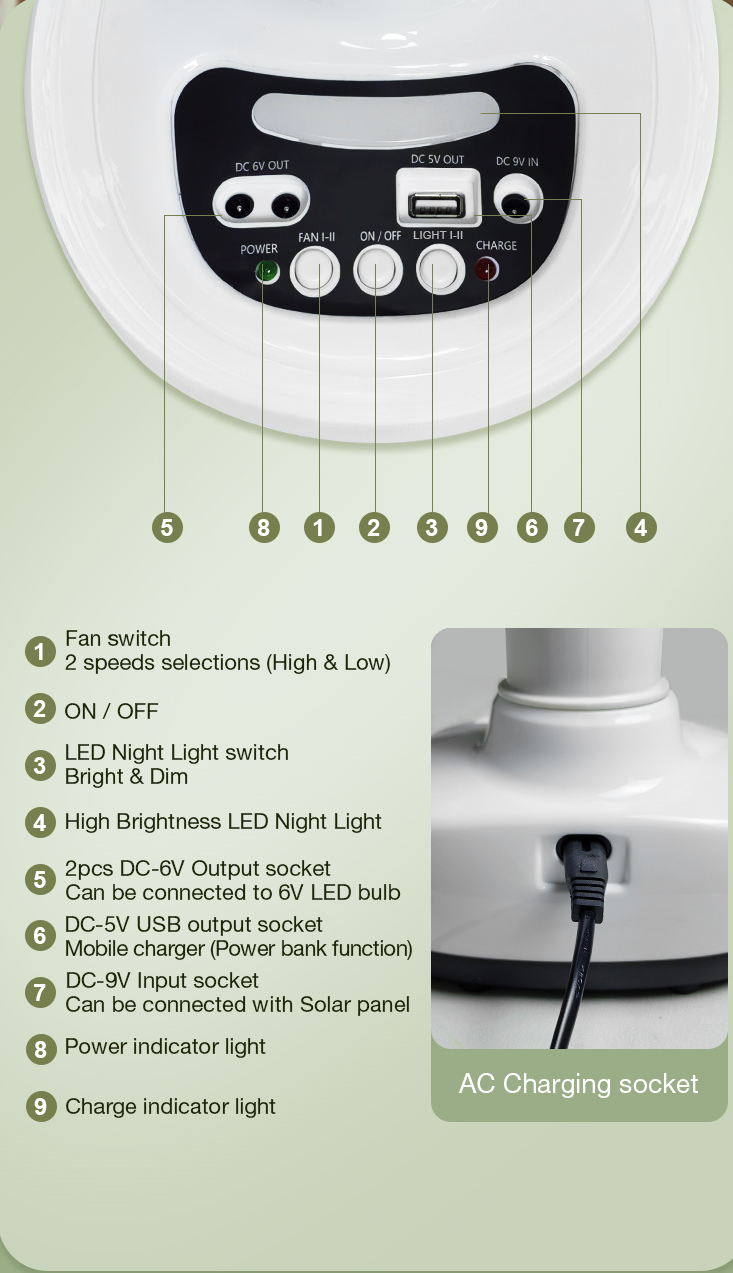 DC 6V OUT

DC 5V OUT

DC 9V IN

POWER

FAN I-II

ON / OFF

LIGHT I-II

CHARGE

5 8 1 2 3 9 6 7 4

1 Fan switch
2 speeds selections (High & Low)

2 ON / OFF

3 LED Night Light switch
Bright & Dim

4 High Brightness LED Night Light

5 2pcs DC-6V Output socket
Can be connected to 6V LED bulb

6 DC-5V USB output socket
Mobile charger (Power bank function)

7 DC-9V Input socket
Can be connected with Solar panel

8 Power indicator light

9 Charge indicator light

AC Charging socket